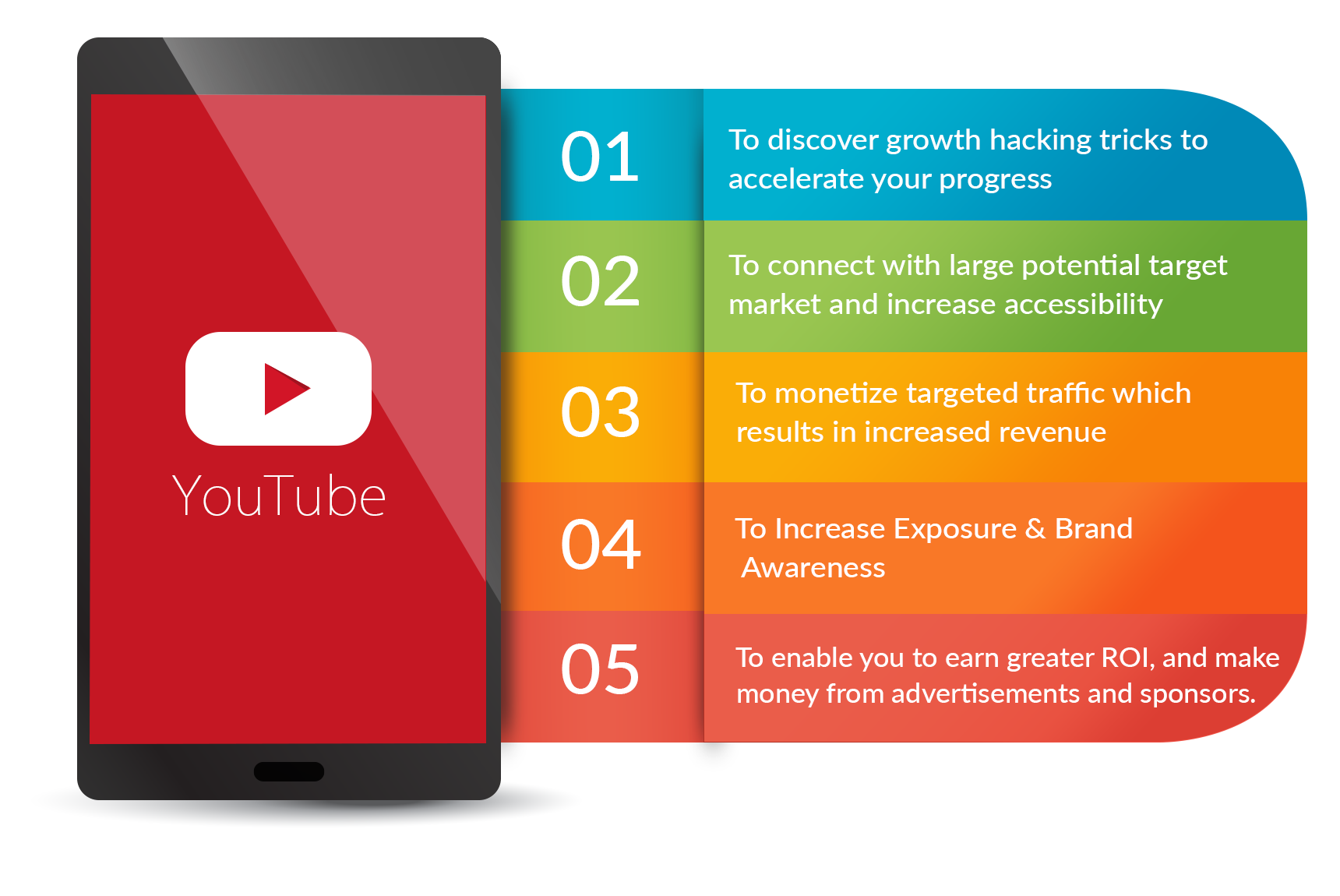 YouTube

01
To discover growth hacking tricks to accelerate your progress

02
To connect with large potential target market and increase accessibility

03
To monetize targeted traffic which results in increased revenue

04
To Increase Exposure & Brand Awareness

05
To enable you to earn greater ROI, and make money from advertisements and sponsors.