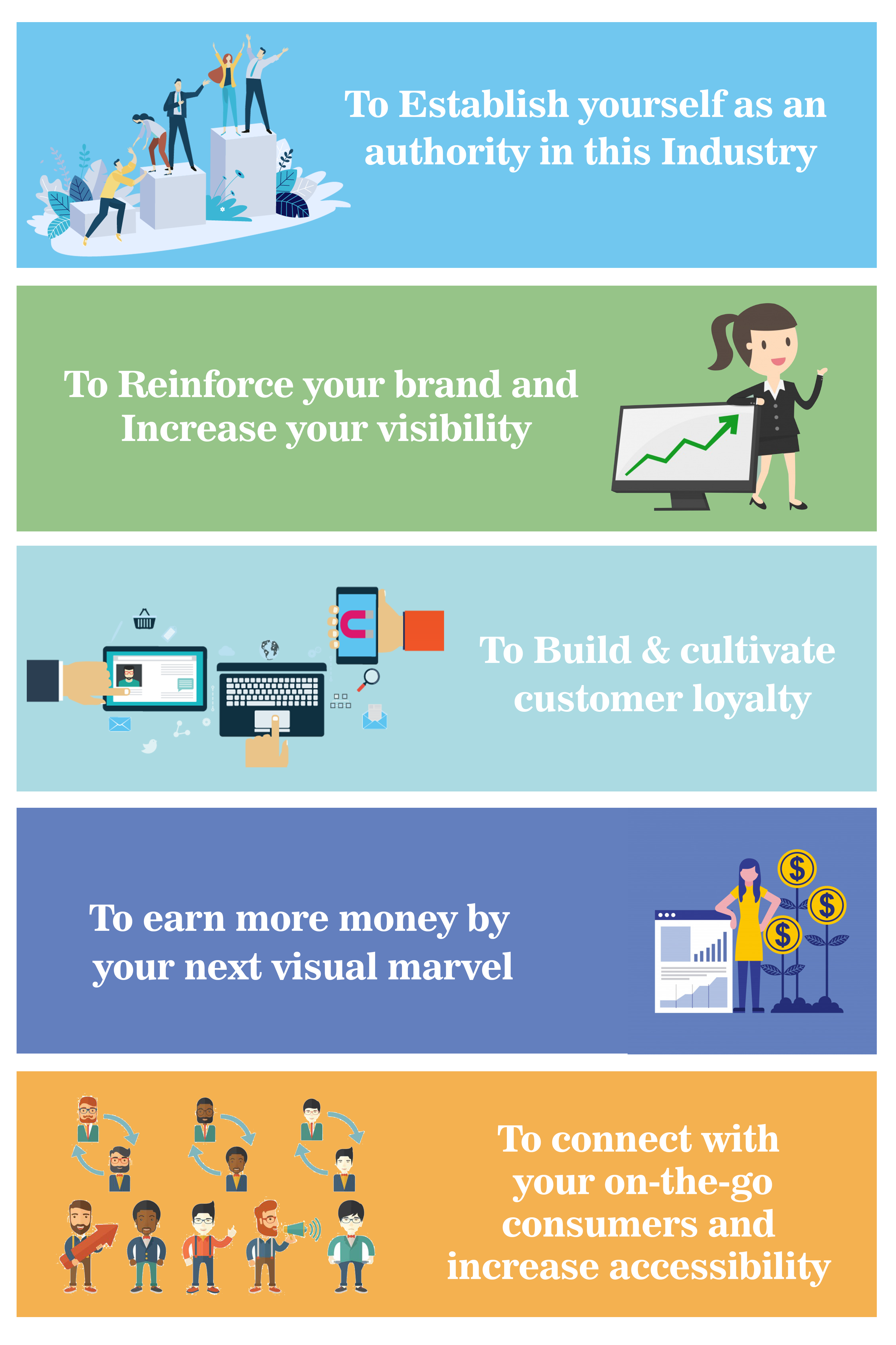 To Establish yourself as an authority in this Industry

To Reinforce your brand and Increase your visibility

To Build & cultivate customer loyalty

To earn more money by your next visual marvel

$

$

$

To connect with your on-the-go consumers and increase accessibility