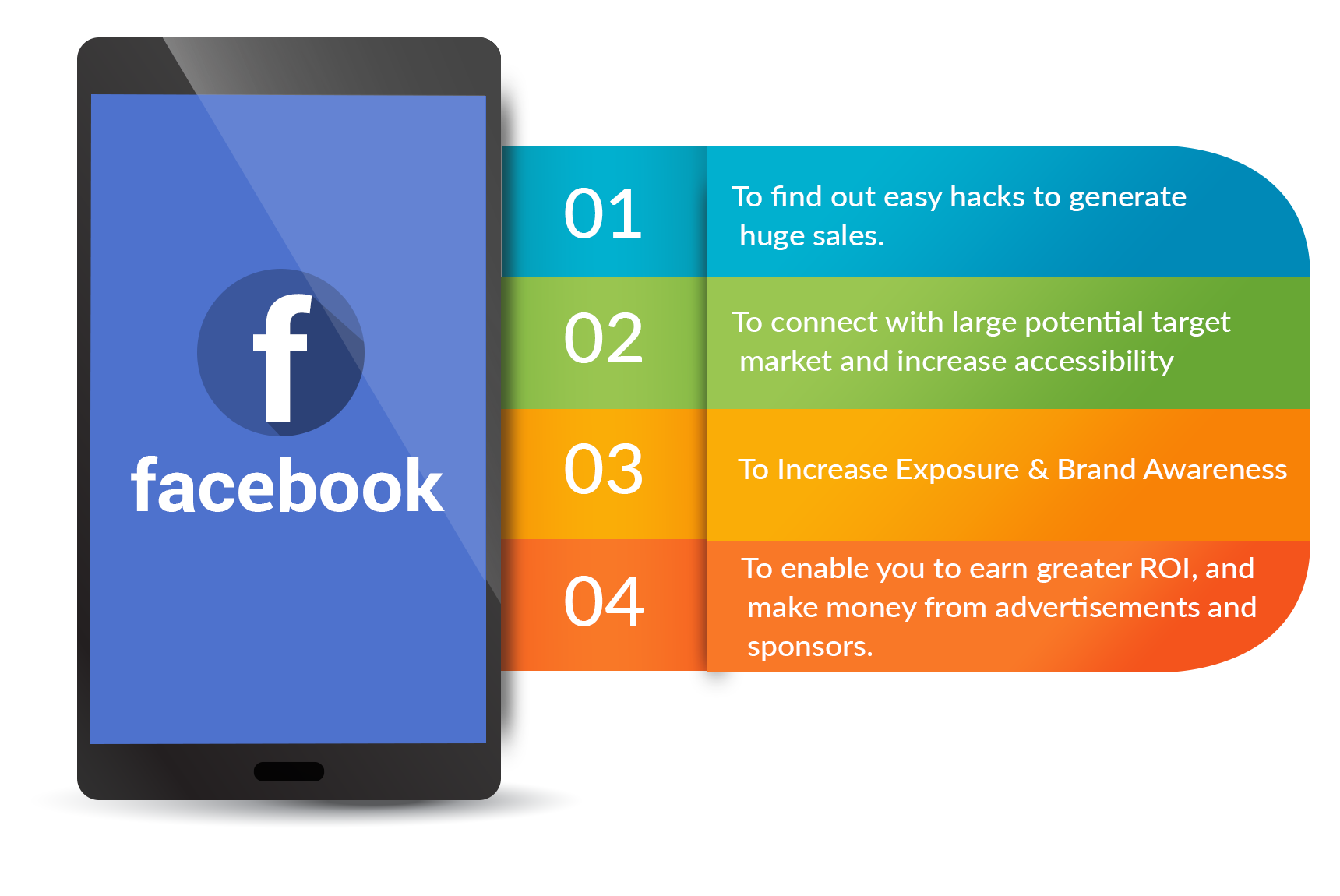 f
facebook

01
To find out easy hacks to generate huge sales.

02
To connect with large potential target market and increase accessibility

03
To Increase Exposure & Brand Awareness

04
To enable you to earn greater ROI, and make money from advertisements and sponsors.